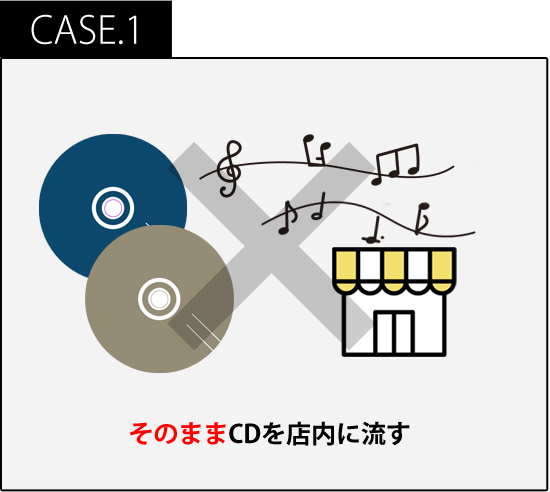 CASE.1

そのままCDを店内に流す